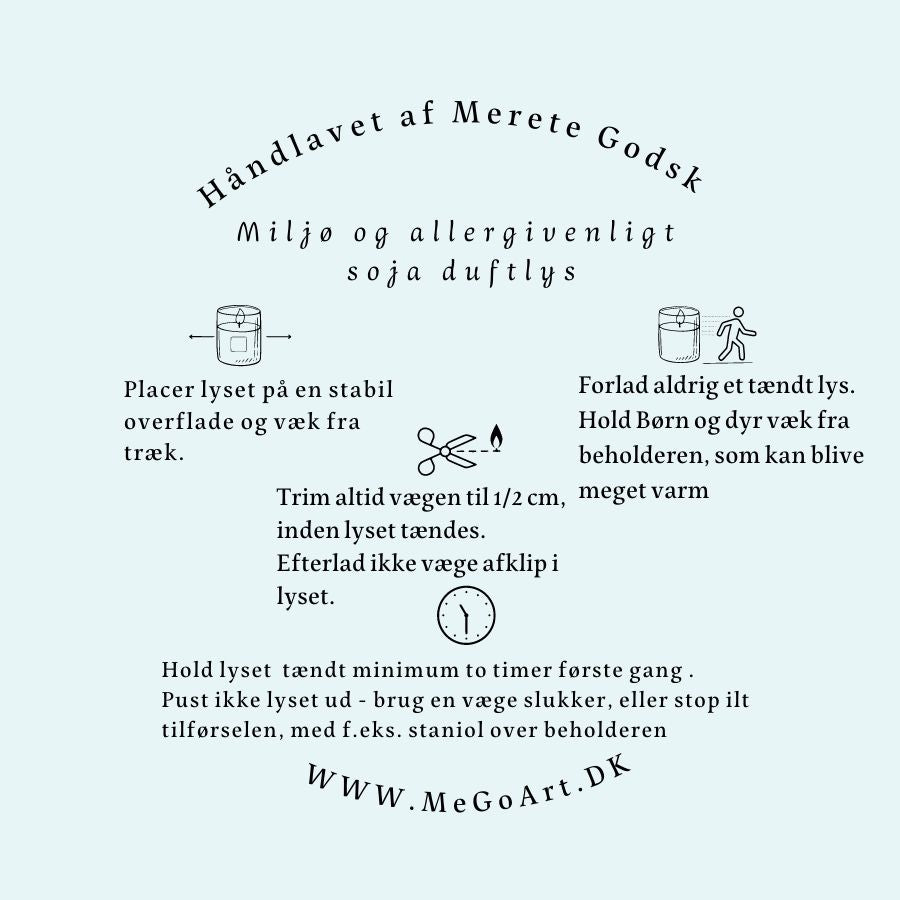 Håndlavet af Merete Godsk

Miljø og allergivenligt soja duftlys

Placer lyset på en stabil overflade og væk fra træk.

Forlad aldrig et tændt lys. Hold Børn og dyr væk fra beholderen, som kan blive meget varm

Trim altid vægen til 1/2 cm, inden lyset tændes. Efterlad ikke væge afklip i lyset.

Hold lyset tændt minimum to timer første gang . Pust ikke lyset ud - brug en væge slukker, eller stop ilt tilførselen, med f.eks. staniol over beholderen

WWW.MeGoArt.DK